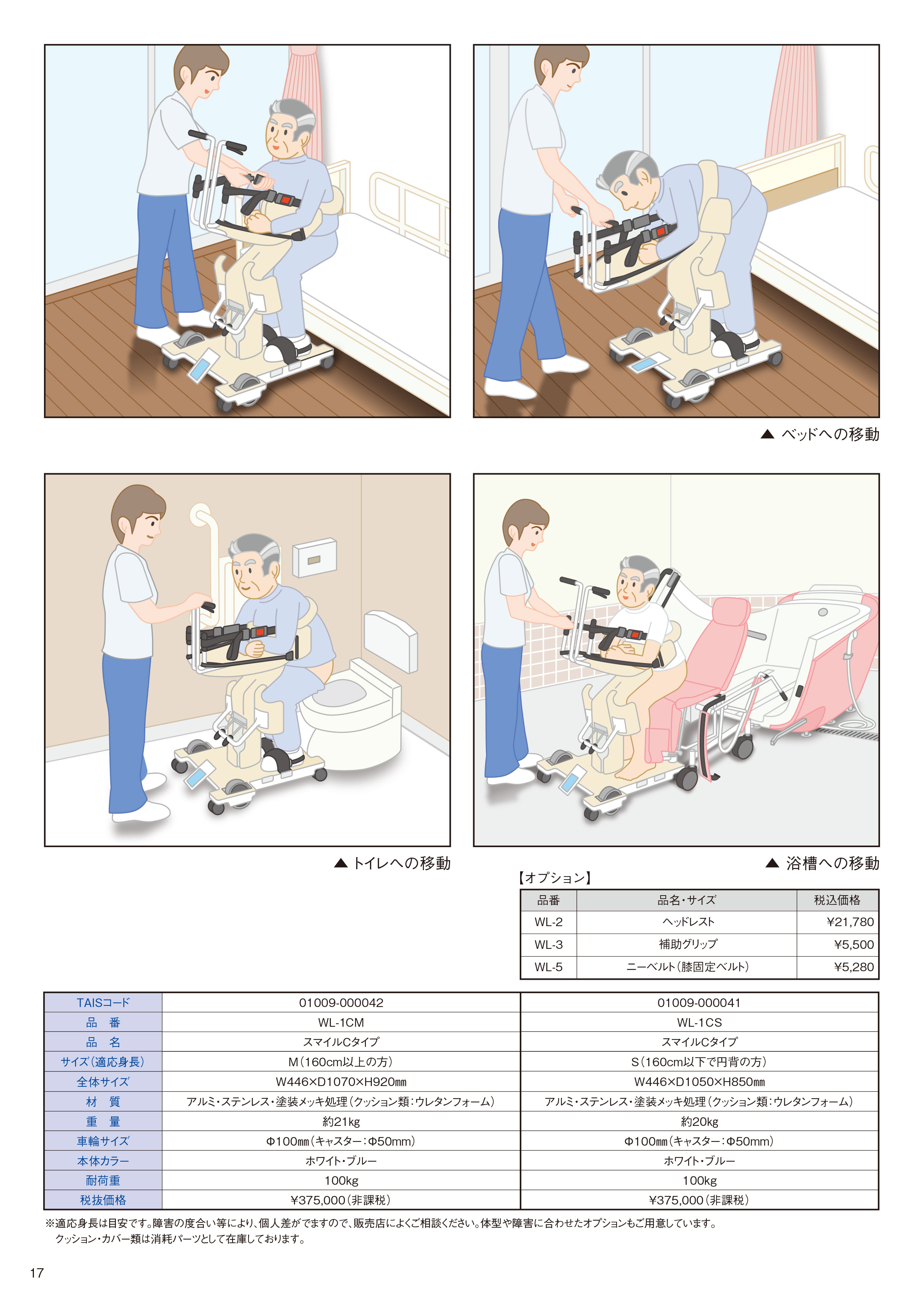 ▲ ベッドへの移動

▲ トイレへの移動

▲ 浴槽への移動

【オプション】

| 品番 | 品名・サイズ | 税込価格 |
|---|---|---|
| WL-2 | ヘッドレスト | ¥21,780 |
| WL-3 | 補助グリップ | ¥5,500 |
| WL-5 | ニーベルト（膝固定ベルト） | ¥5,280 |

| TAISコード | 01009-000042 | 01009-000041 |
|---|---|---|
| 品　番 | WL-1CM | WL-1CS |
| 品　名 | スマイルCタイプ | スマイルCタイプ |
| サイズ（適応身長） | M（160cm以上の方） | S（160cm以下で円背の方） |
| 全体サイズ | W446×D1070×H920㎜ | W446×D1050×H850㎜ |
| 材　質 | アルミ・ステンレス・塗装メッキ処理（クッション類：ウレタンフォーム） | アルミ・ステンレス・塗装メッキ処理（クッション類：ウレタンフォーム） |
| 重　量 | 約21kg | 約20kg |
| 車輪サイズ | Φ100㎜（キャスター：Φ50mm） | Φ100㎜（キャスター：Φ50mm） |
| 本体カラー | ホワイト・ブルー | ホワイト・ブルー |
| 耐荷重 | 100kg | 100kg |
| 税抜価格 | ¥375,000（非課税） | ¥375,000（非課税） |

※適応身長は目安です。障害の度合い等により、個人差がでますので、販売店によくご相談ください。体型や障害に合わせたオプションもご用意しています。
クッション・カバー類は消耗パーツとして在庫しております。

17